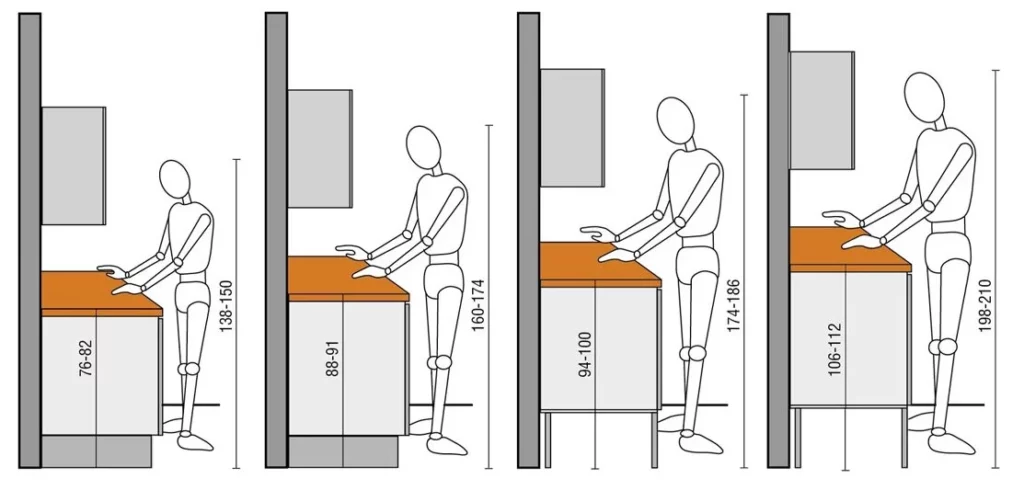 76-82
138-150
88-91
160-174
94-100
174-186
106-112
198-210